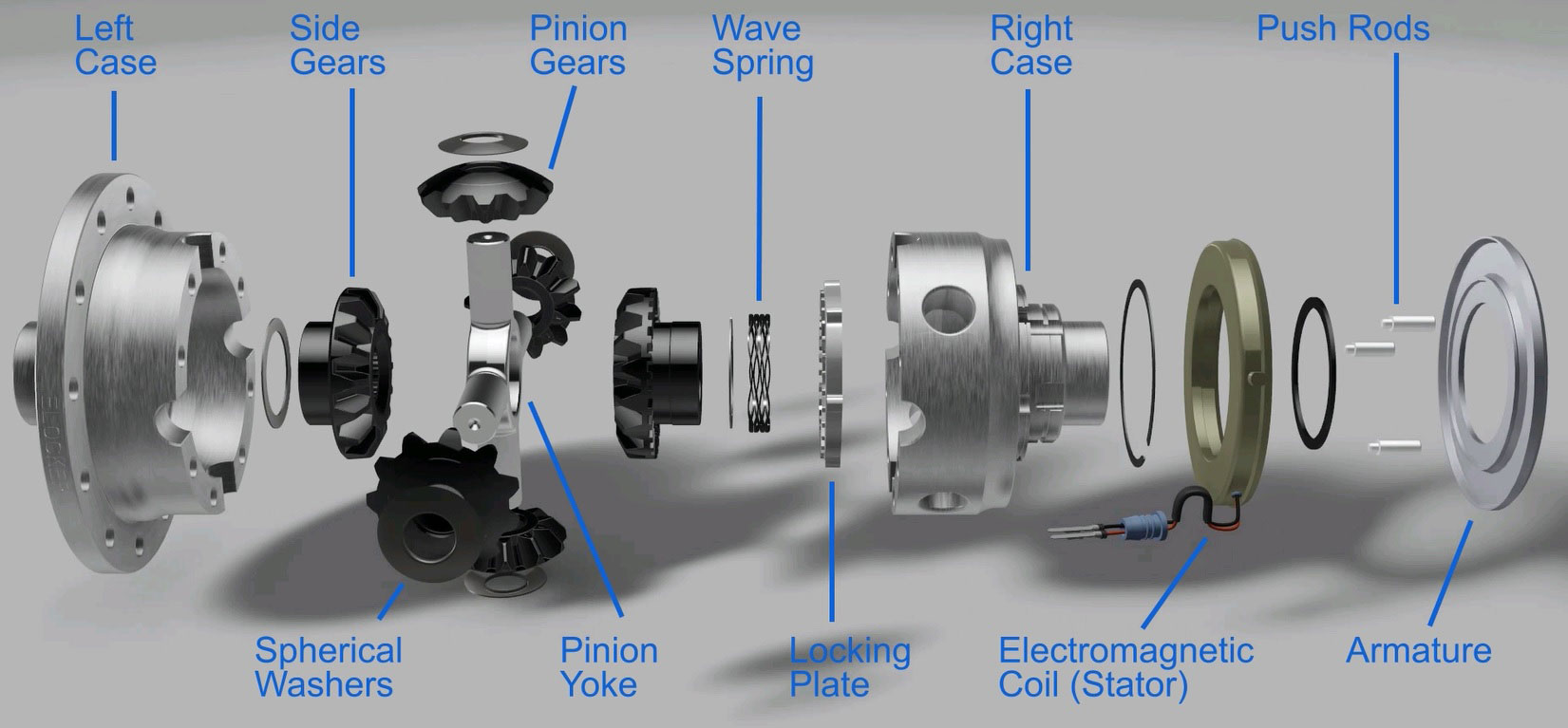 Left Case

Side Gears

Pinion Gears

Wave Spring

Right Case

Push Rods

Spherical Washers

Pinion Yoke

Locking Plate

Electromagnetic Coil (Stator)

Armature