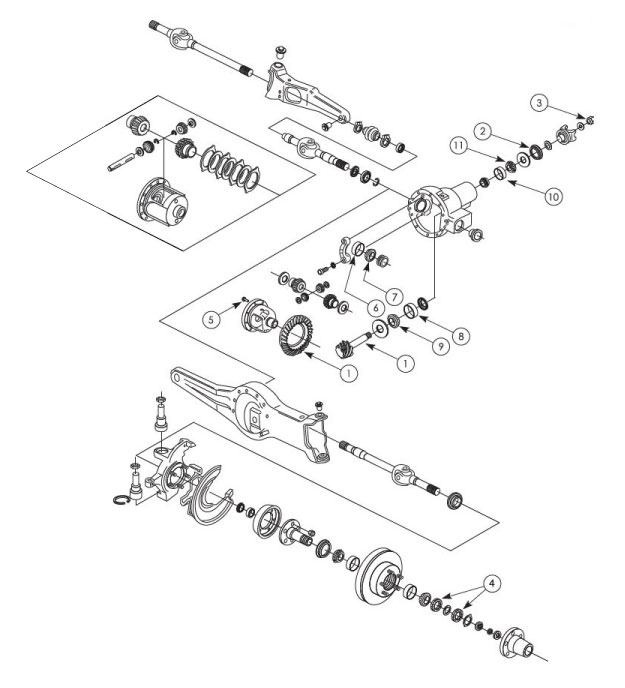 3
2
11
10
7
6
5
8
9
1
1
4